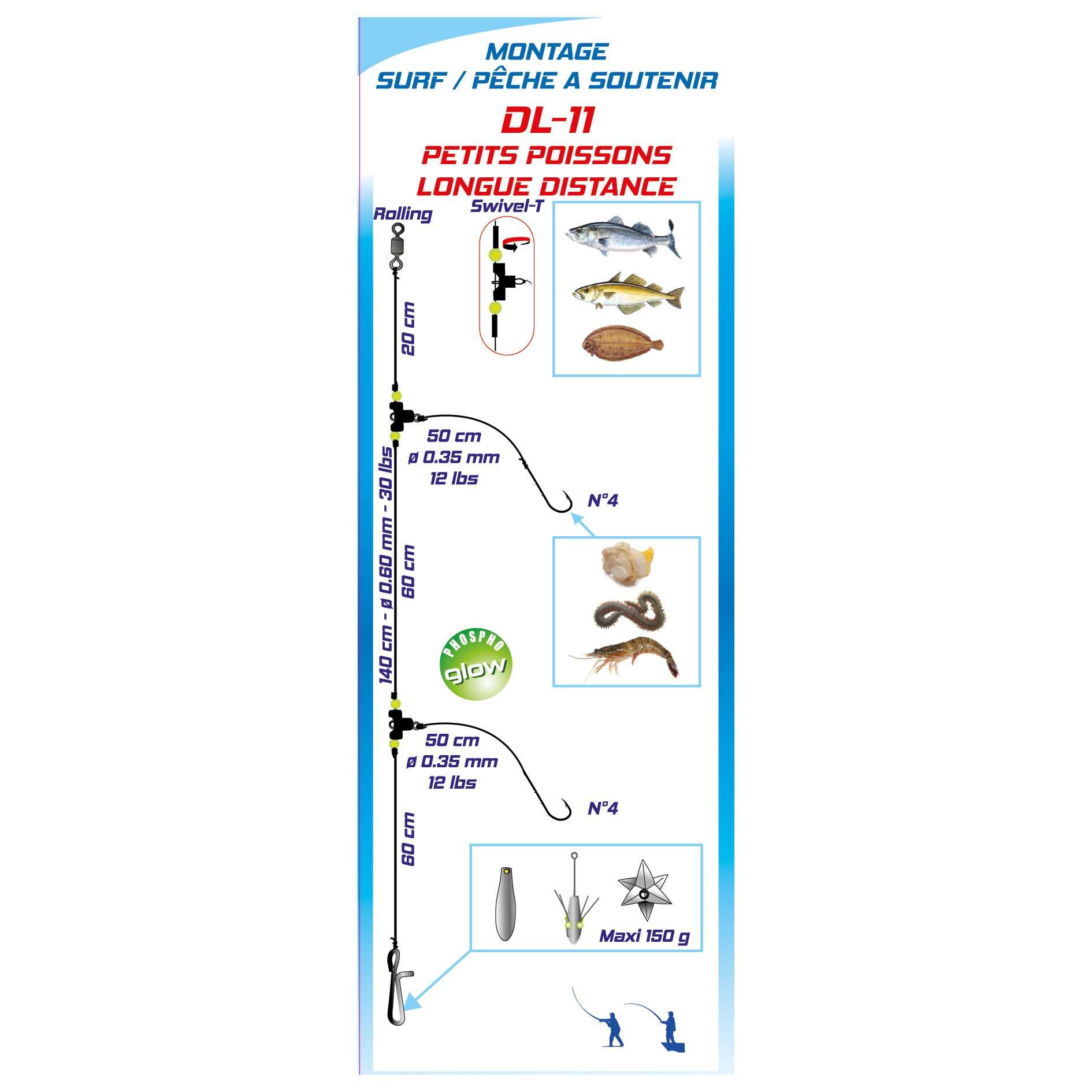 MONTAGE
SURF / PÊCHE A SOUTENIR

DL-11
PETITS POISSONS
LONGUE DISTANCE

Rolling

Swivel-T

20 cm

50 cm
ø 0.35 mm
12 lbs

N°4

140 cm - ø 0.60 mm - 30 lbs

60 cm

PHOSPHO
glow

50 cm
ø 0.35 mm
12 lbs

N°4

60 cm

Maxi 150 g