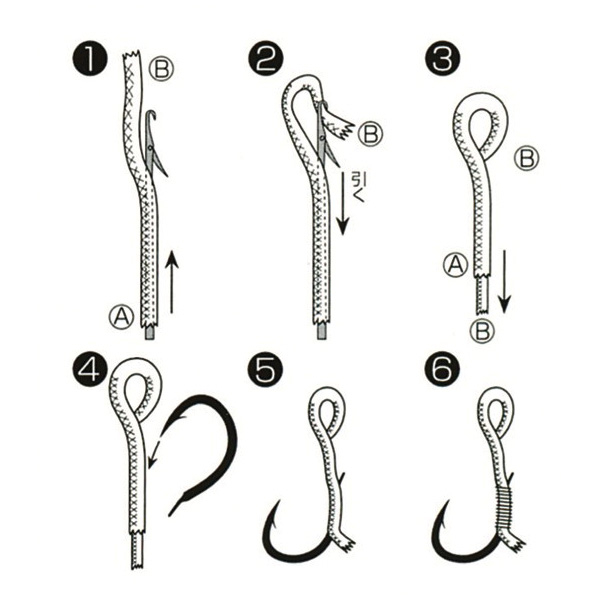 ❶ Ⓑ Ⓐ

❷ Ⓑ 引く

❸ Ⓑ Ⓐ Ⓑ

❹

❺

❻