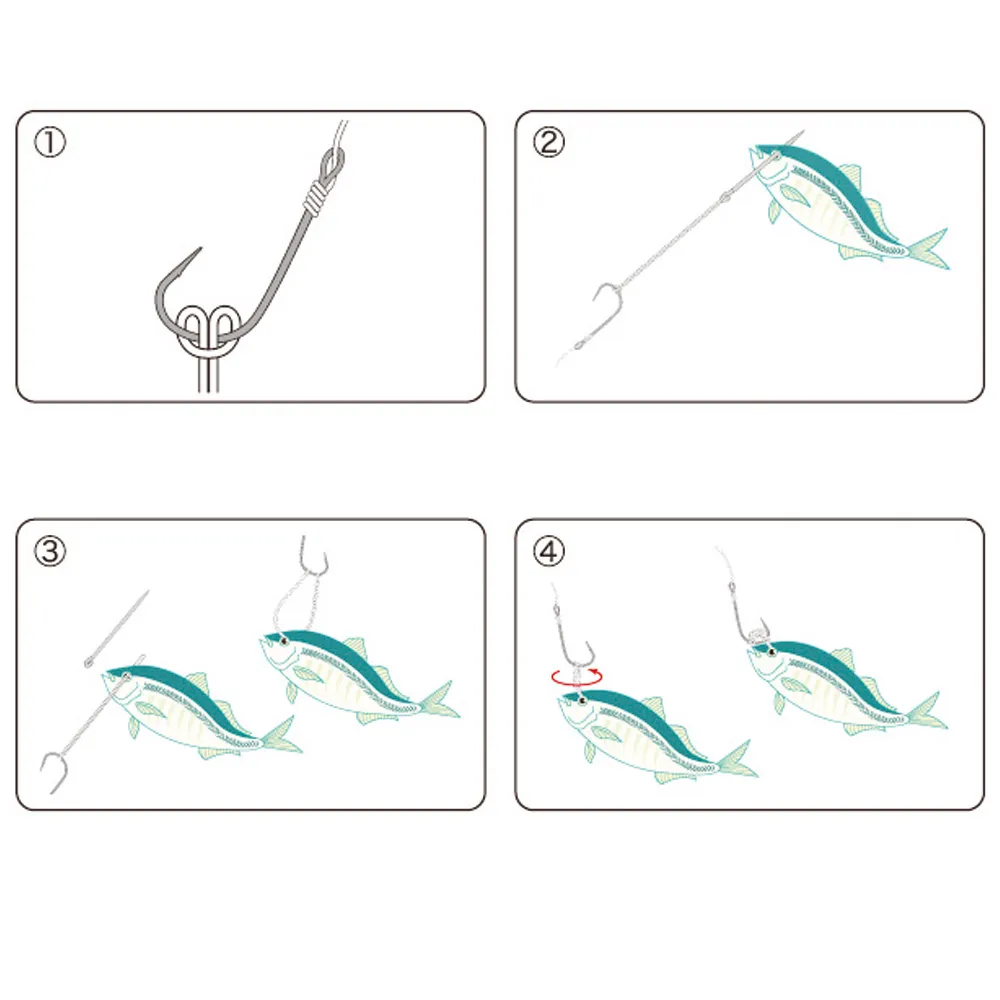 ①

②

③

④