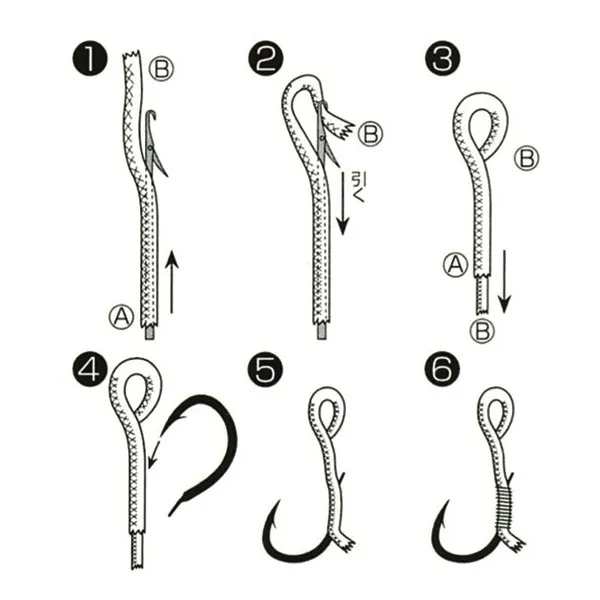 1
Ⓑ
Ⓐ

2
Ⓑ
引く

3
Ⓑ
Ⓐ
Ⓑ

4

5

6